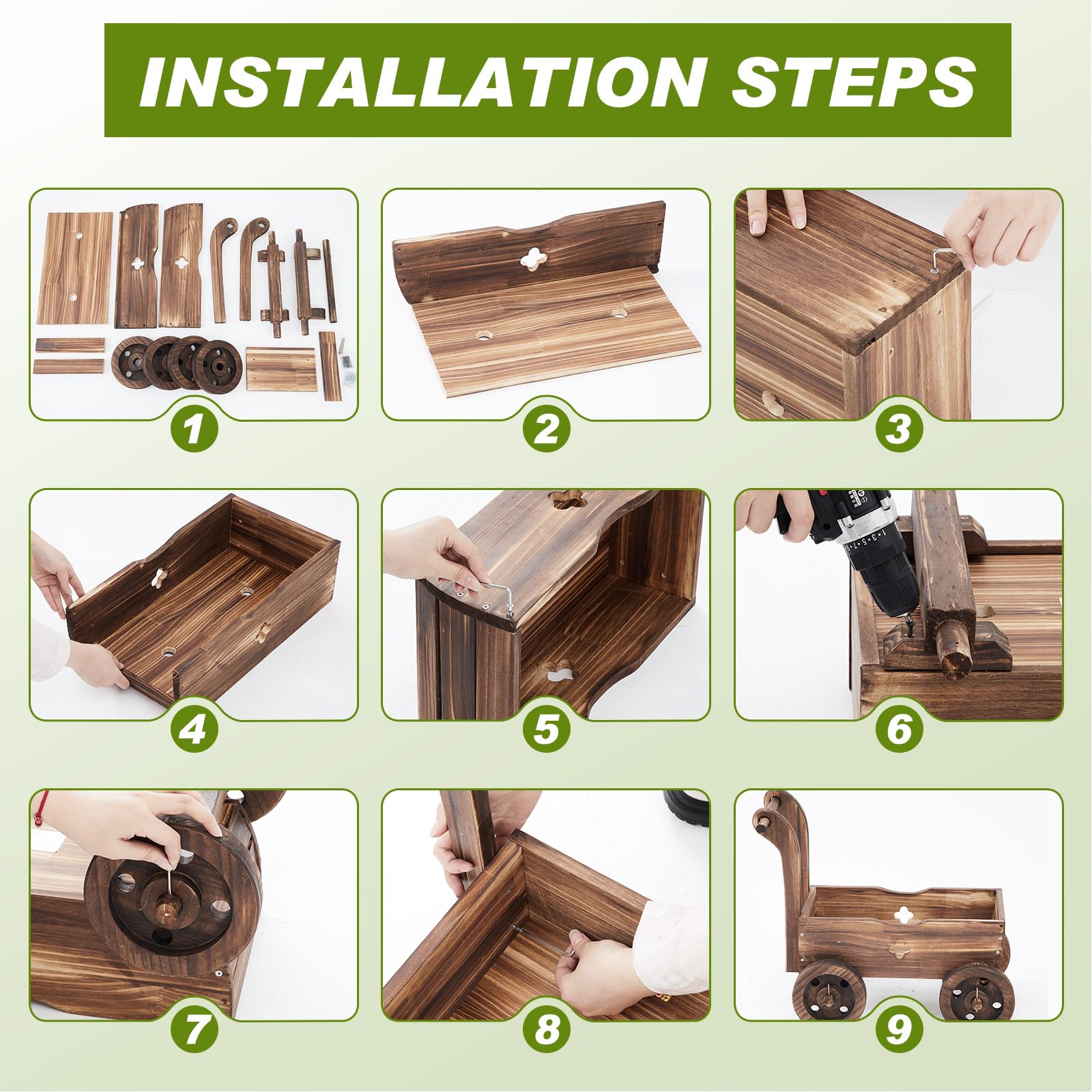 INSTALLATION STEPS

1

2

3

4

5

6

7

8

9