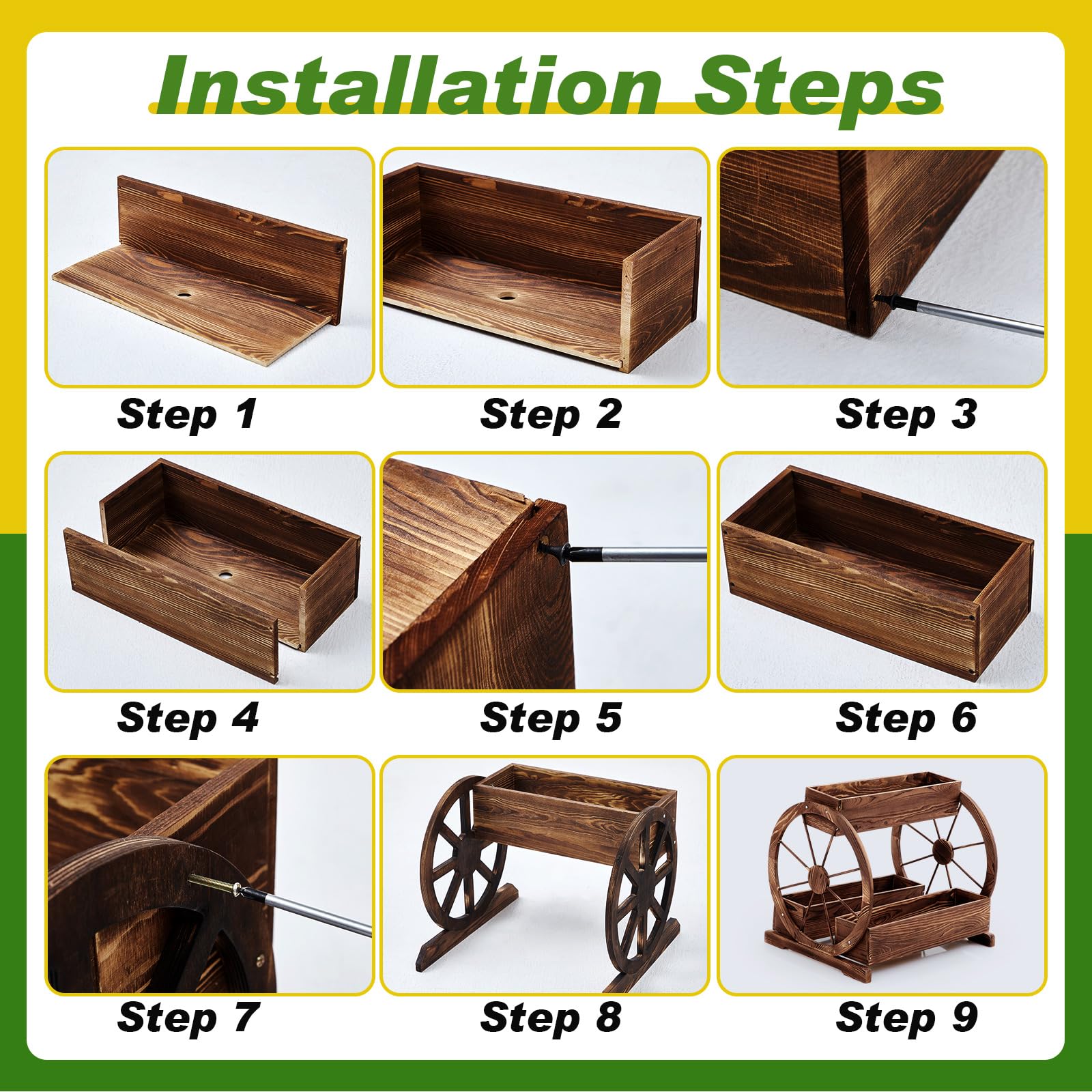 Installation Steps

Step 1

Step 2

Step 3

Step 4

Step 5

Step 6

Step 7

Step 8

Step 9